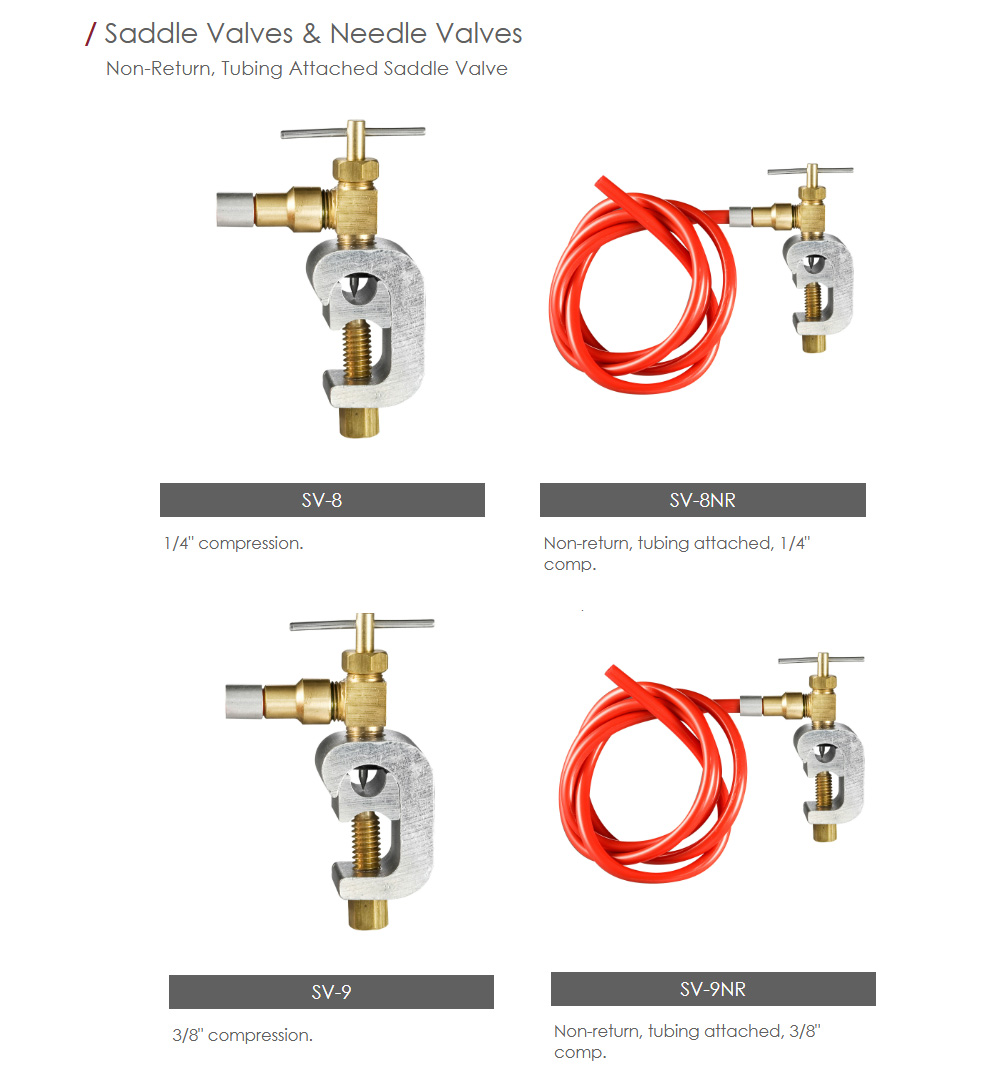 / Saddle Valves & Needle Valves

Non-Return, Tubing Attached Saddle Valve

SV-8

1/4" compression.

SV-8NR

Non-return, tubing attached, 1/4" comp.

SV-9

3/8" compression.

SV-9NR

Non-return, tubing attached, 3/8" comp.